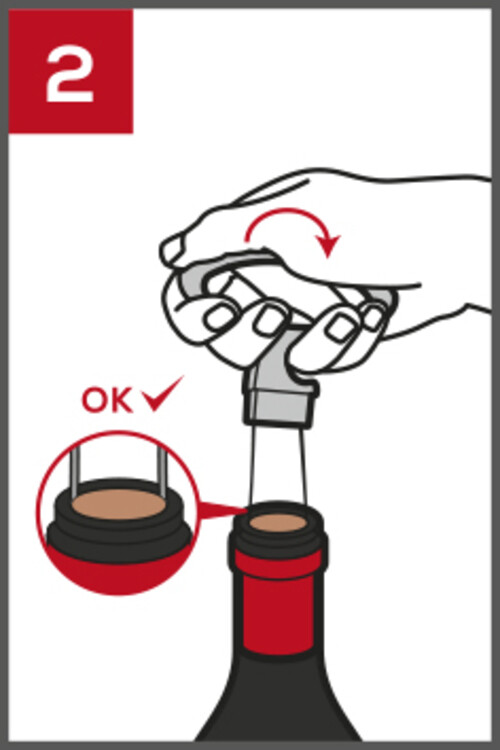 2

OK ✓